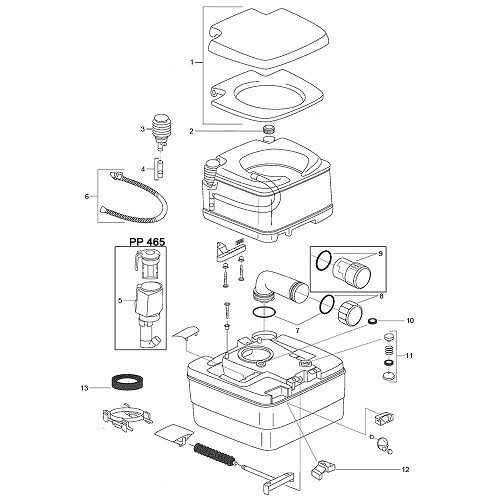 1
2
3
4
6
PP 465
5
9
8
7
10
11
13
12