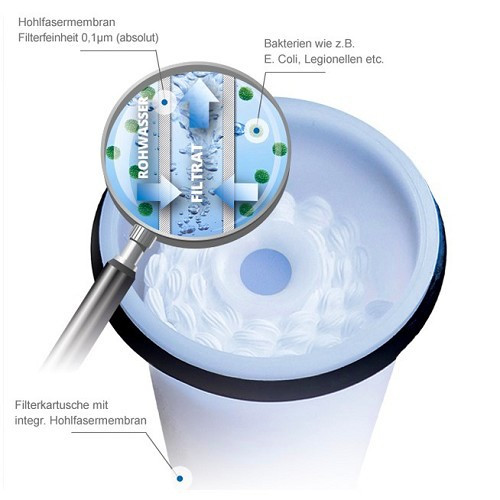 Hohlfasermembran
Filterfeinheit 0,1µm (absolut)

Bakterien wie z.B.
E. Coli, Legionellen etc.

ROHWASSER

FILTRAT

Filterkartusche mit
integr. Hohlfasermembran