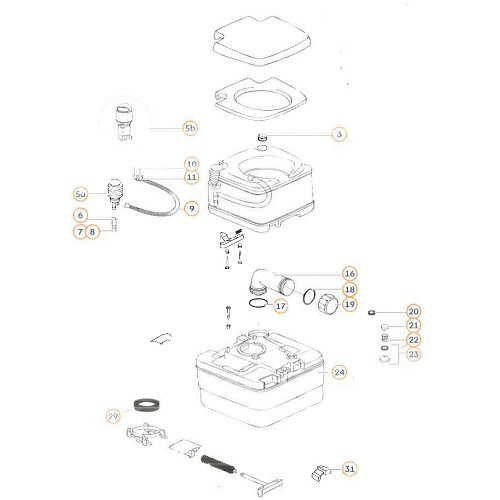 5b
3
10
11
5a
9
6
7
8
16
18
17
19
20
21
22
23
24
29
31