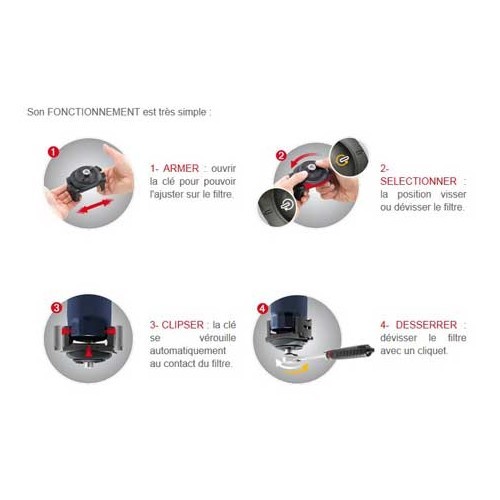 Son FONCTIONNEMENT est très simple :

1

1- ARMER : ouvrir la clé pour pouvoir l'ajuster sur le filtre.

2

2- SELECTIONNER : la position visser ou dévisser le filtre.

3

3- CLIPSER : la clé se vérouille automatiquement au contact du filtre.

4

4- DESSERRER : dévisser le filtre avec un cliquet.