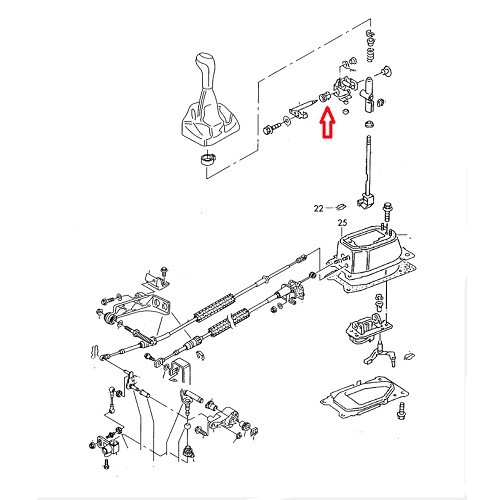 22
25