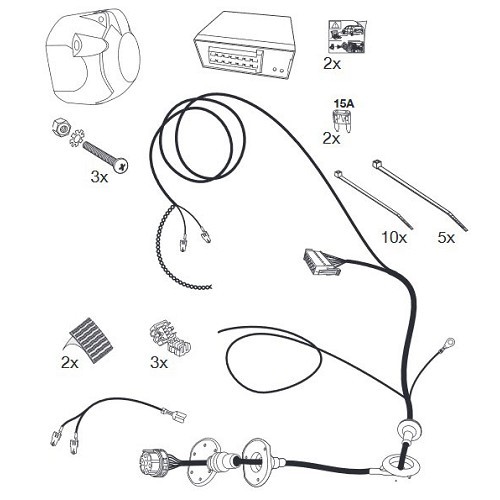 2x

15A

2x

3x

10x

5x

2x

3x