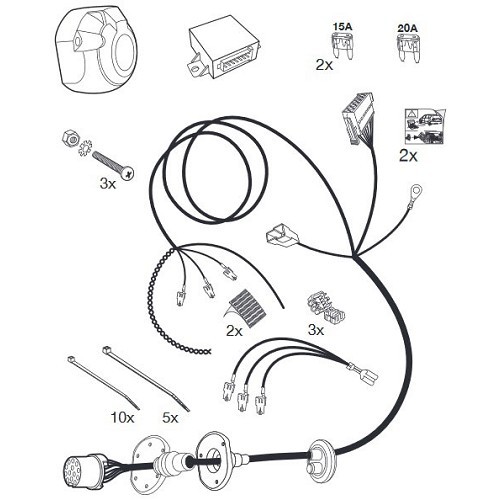 15A

20A

2x

2x

3x

2x

3x

10x

5x