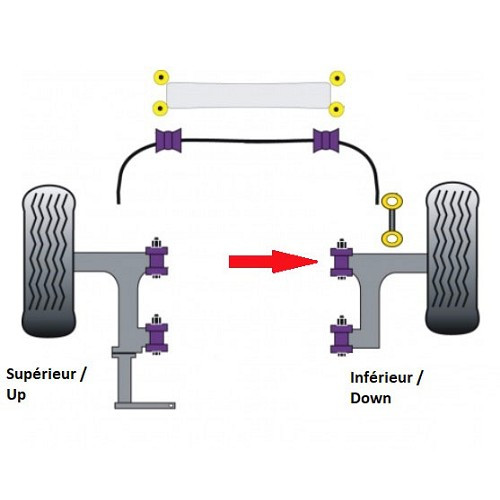 Supérieur / Up

Inférieur / Down