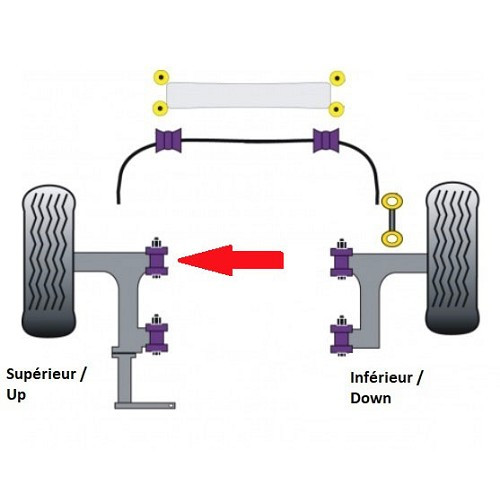 Supérieur / Up

Inférieur / Down