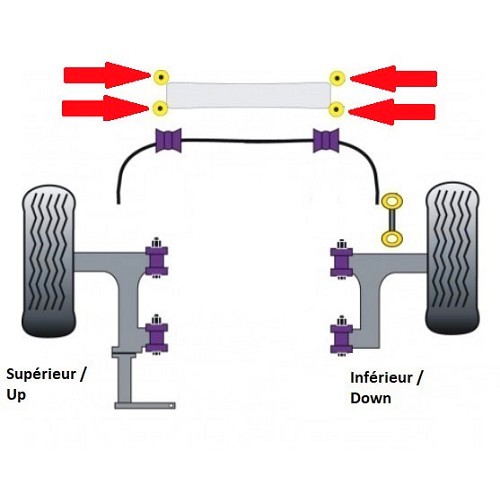 Supérieur / Up

Inférieur / Down