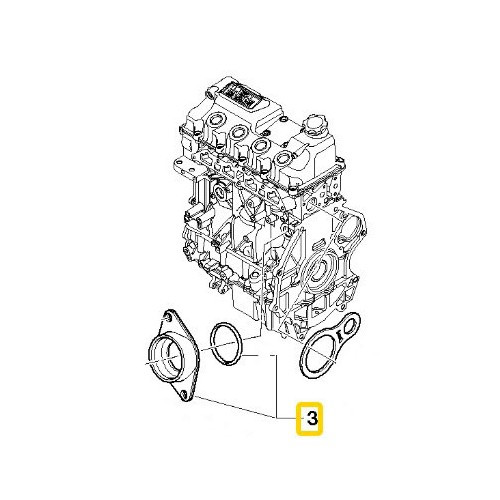 3