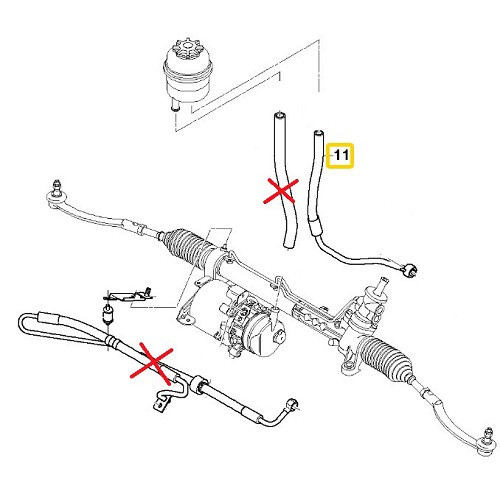 11