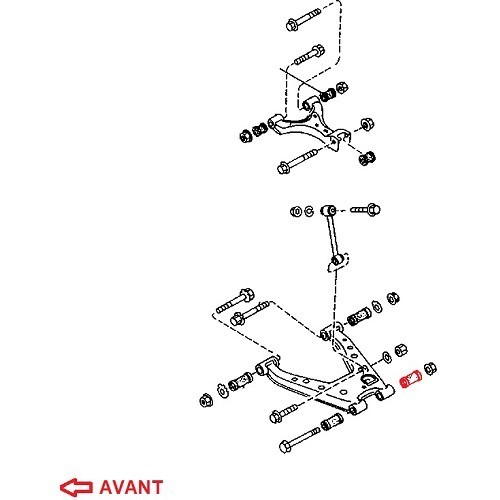 AVANT