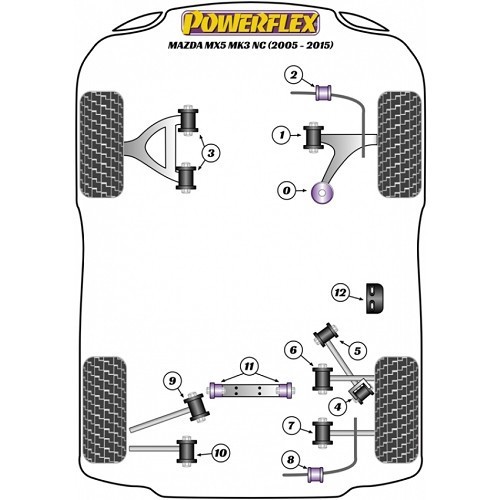 POWERFLEX
MAZDA MX5 MK3 NC (2005 - 2015)

2
1
3
0
12
5
6
11
9
4
7
10
8