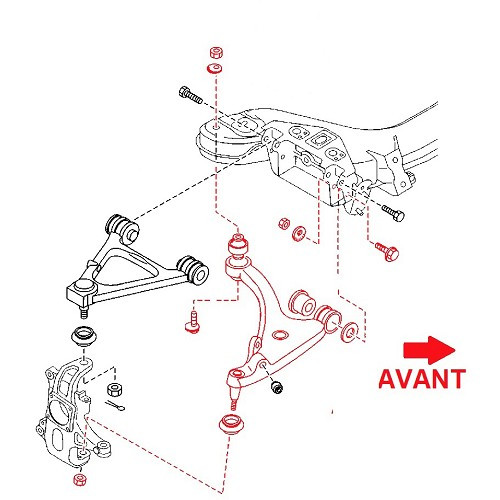 AVANT