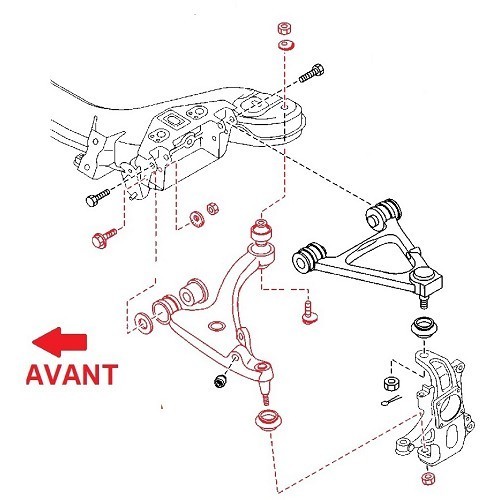 AVANT