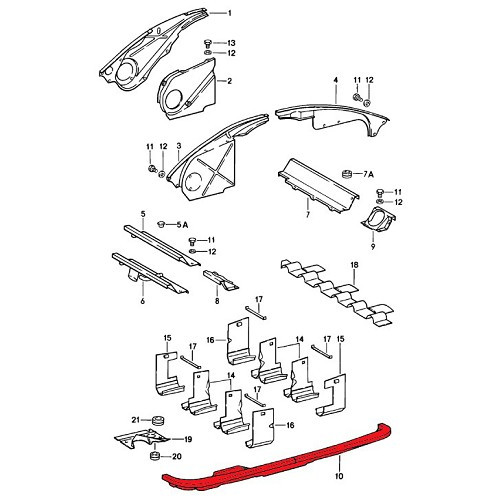 1
13
12
2
4
11
12
11
12
3
7 A
11
12
7
9
5
5 A
11
12
6
8
18
17
15
16
14
17
15
17
14
17
16
21
19
20
10