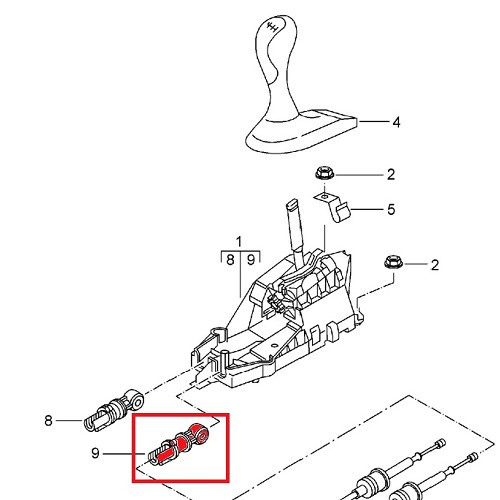 4

2

5

1

8 9

2

8

9