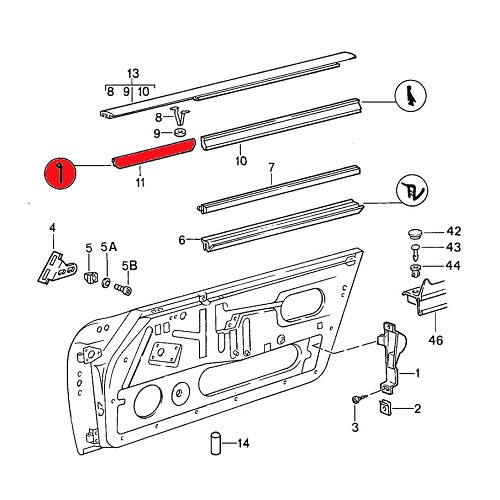 13
8 9 10
8
9
10
11
7
6
4
5
5A
5B
42
43
44
46
1
2
3
14