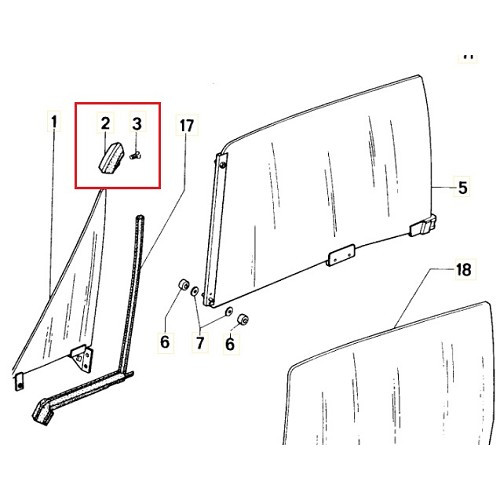 1
2
3
17
5
18
6
7
6