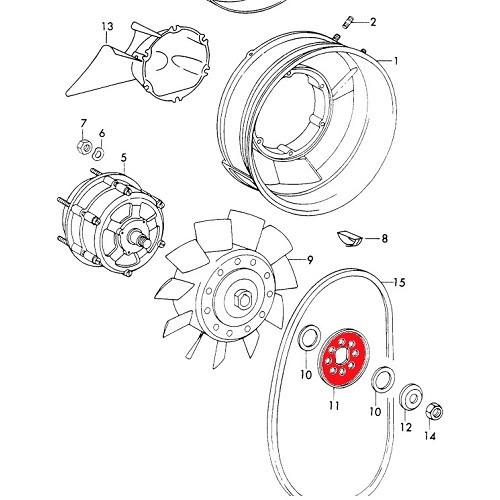 13
2
1
7
6
5
8
9
15
10
11
10
12
14