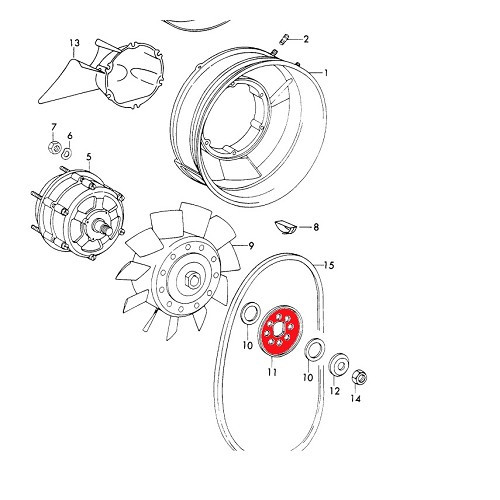 13
2
1
7
6
5
8
9
15
10
11
10
12
14