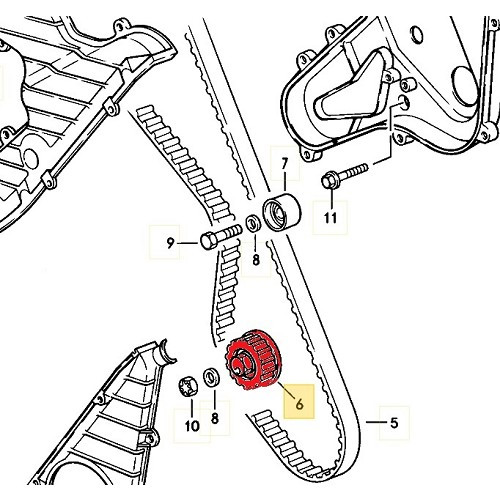 7
11
9
8
6
10
8
5