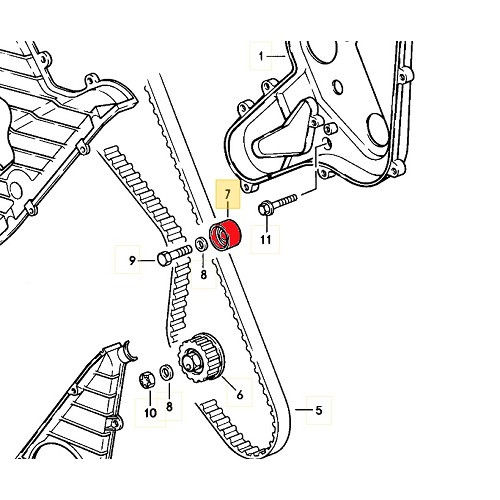 1
7
11
9
8
6
5
10
8