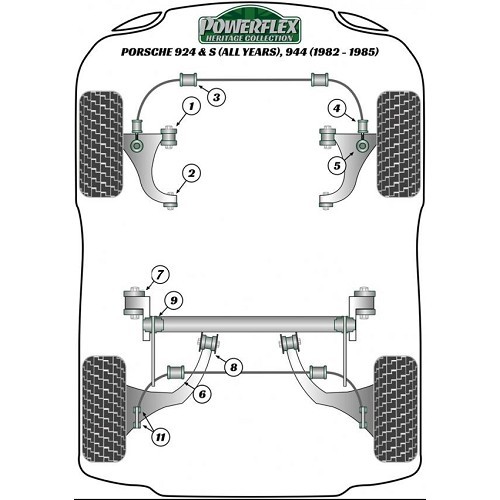 POWERFLEX
HERITAGE COLLECTION
PORSCHE 924 & S (ALL YEARS), 944 (1982 - 1985)

3
1
4
5
2
7
9
8
6
11