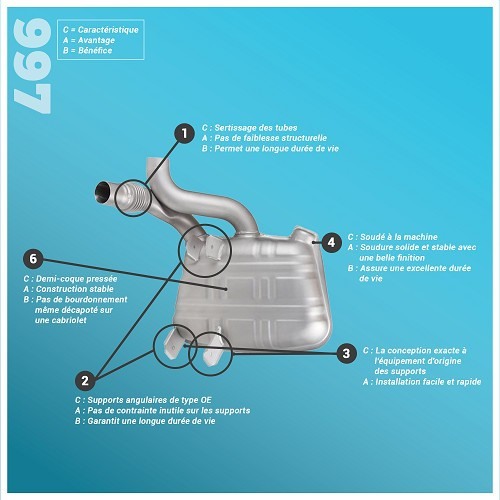 997

C = Caractéristique
A = Avantage
B = Bénéfice

1
C : Sertissage des tubes
A : Pas de faiblesse structurelle
B : Permet une longue durée de vie

4
C : Soudé à la machine
A : Soudure solide et stable avec une belle finition
B : Assure une excellente durée de vie

6
C : Demi-coque pressée
A : Construction stable
B : Pas de bourdonnement même décapoté sur une cabriolet

3
C : La conception exacte à l'équipement d'origine des supports
A : Installation facile et rapide

2
C : Supports angulaires de type OE
A : Pas de contrainte inutile sur les supports
B : Garantit une longue durée de vie