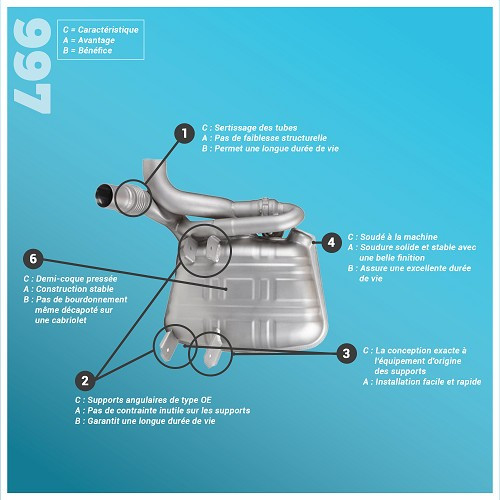 997

C = Caractéristique
A = Avantage
B = Bénéfice

1
C : Sertissage des tubes
A : Pas de faiblesse structurelle
B : Permet une longue durée de vie

4
C : Soudé à la machine
A : Soudure solide et stable avec une belle finition
B : Assure une excellente durée de vie

6
C : Demi-coque pressée
A : Construction stable
B : Pas de bourdonnement même décapoté sur une cabriolet

3
C : La conception exacte à l'équipement d'origine des supports
A : Installation facile et rapide

2
C : Supports angulaires de type OE
A : Pas de contrainte inutile sur les supports
B : Garantit une longue durée de vie