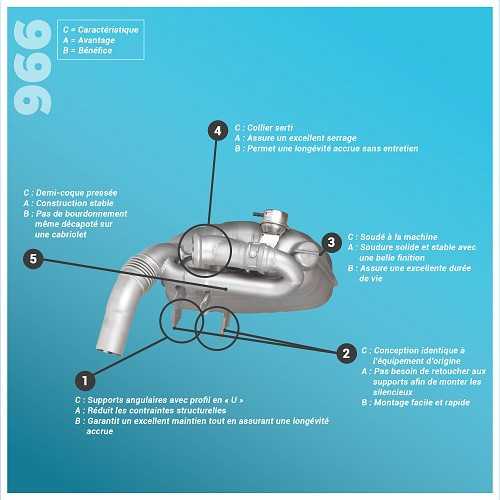 966

C = Caractéristique
A = Avantage
B = Bénéfice

4
C : Collier serti
A : Assure un excellent serrage
B : Permet une longévité accrue sans entretien

C : Demi-coque pressée
A : Construction stable
B : Pas de bourdonnement même décapoté sur une cabriolet

5

3
C : Soudé à la machine
A : Soudure solide et stable avec une belle finition
B : Assure une excellente durée de vie

2
C : Conception identique à l'équipement d'origine
A : Pas besoin de retoucher aux supports afin de monter les silencieux
B : Montage facile et rapide

1
C : Supports angulaires avec profil en « U »
A : Réduit les contraintes structurelles
B : Garantit un excellent maintien tout en assurant une longévité accrue