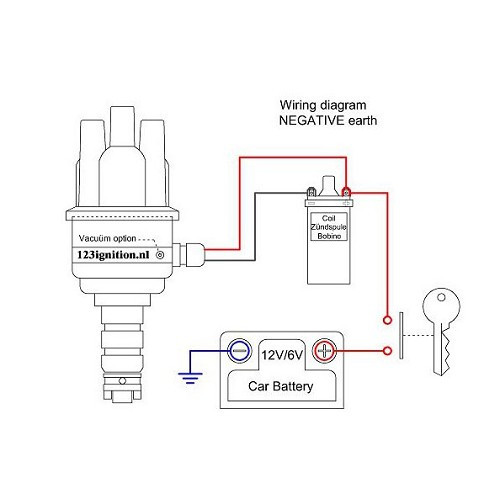 Wiring diagram
NEGATIVE earth

Vacuüm option

123ignition.nl

Coil
Zündspule
Bobino

12V/6V

Car Battery