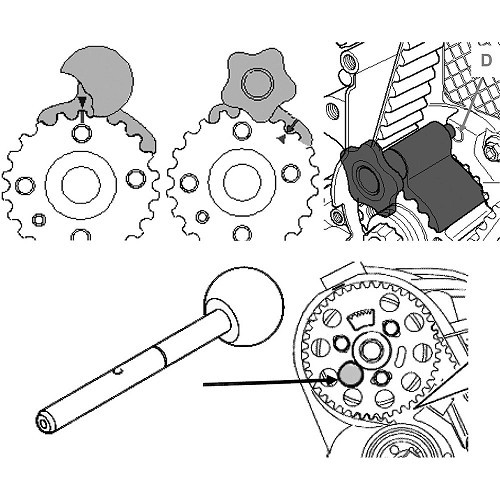 D