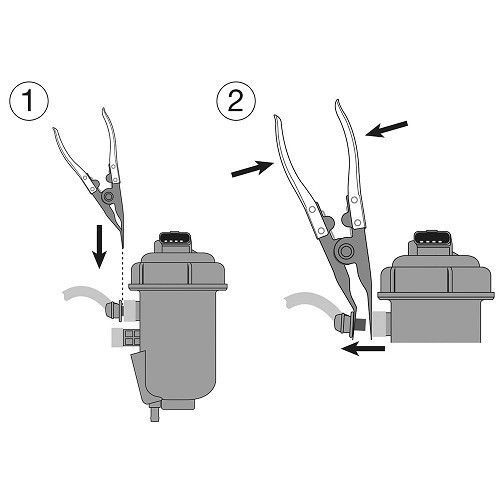 1

2