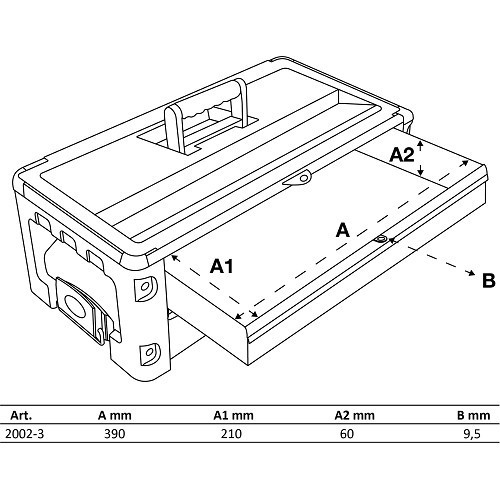 A2
A
A1
B

| Art. | A mm | A1 mm | A2 mm | B mm |
|---|---|---|---|---|
| 2002-3 | 390 | 210 | 60 | 9,5 |