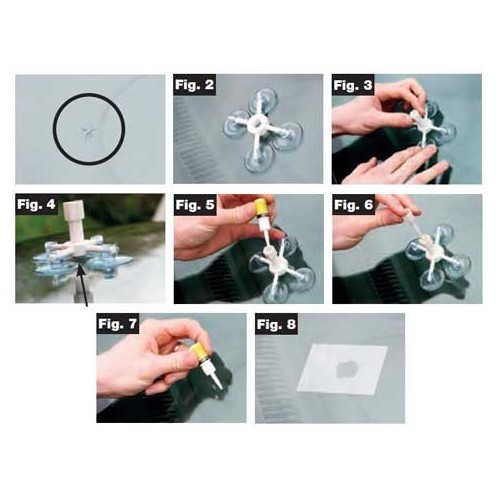 Fig. 2

Fig. 3

Fig. 4

Fig. 5

Fig. 6

Fig. 7

Fig. 8