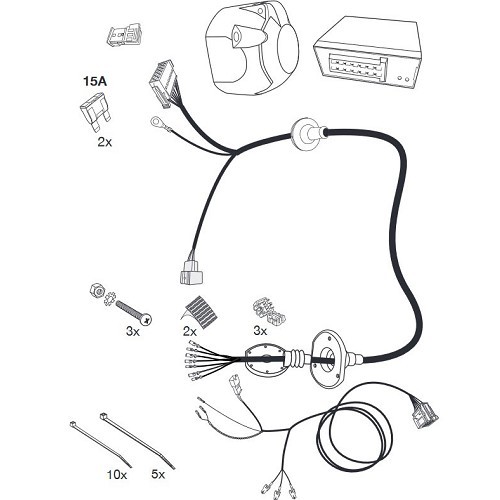 15A

2x

3x

2x

3x

10x

5x