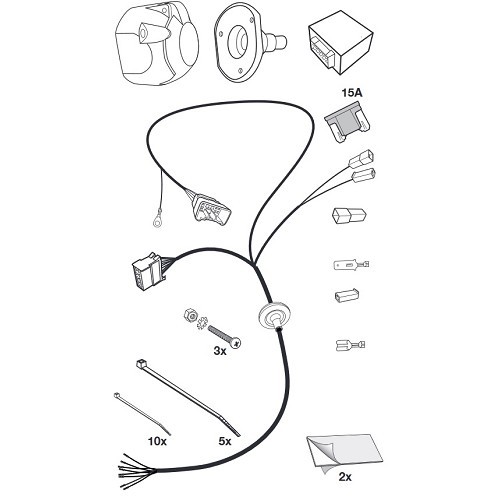 15A

3x

10x

5x

2x