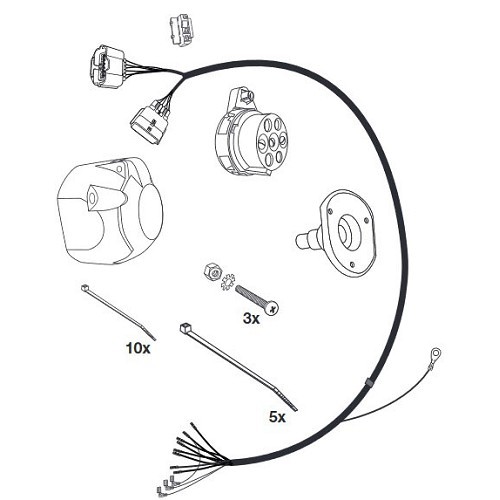 3x

10x

5x