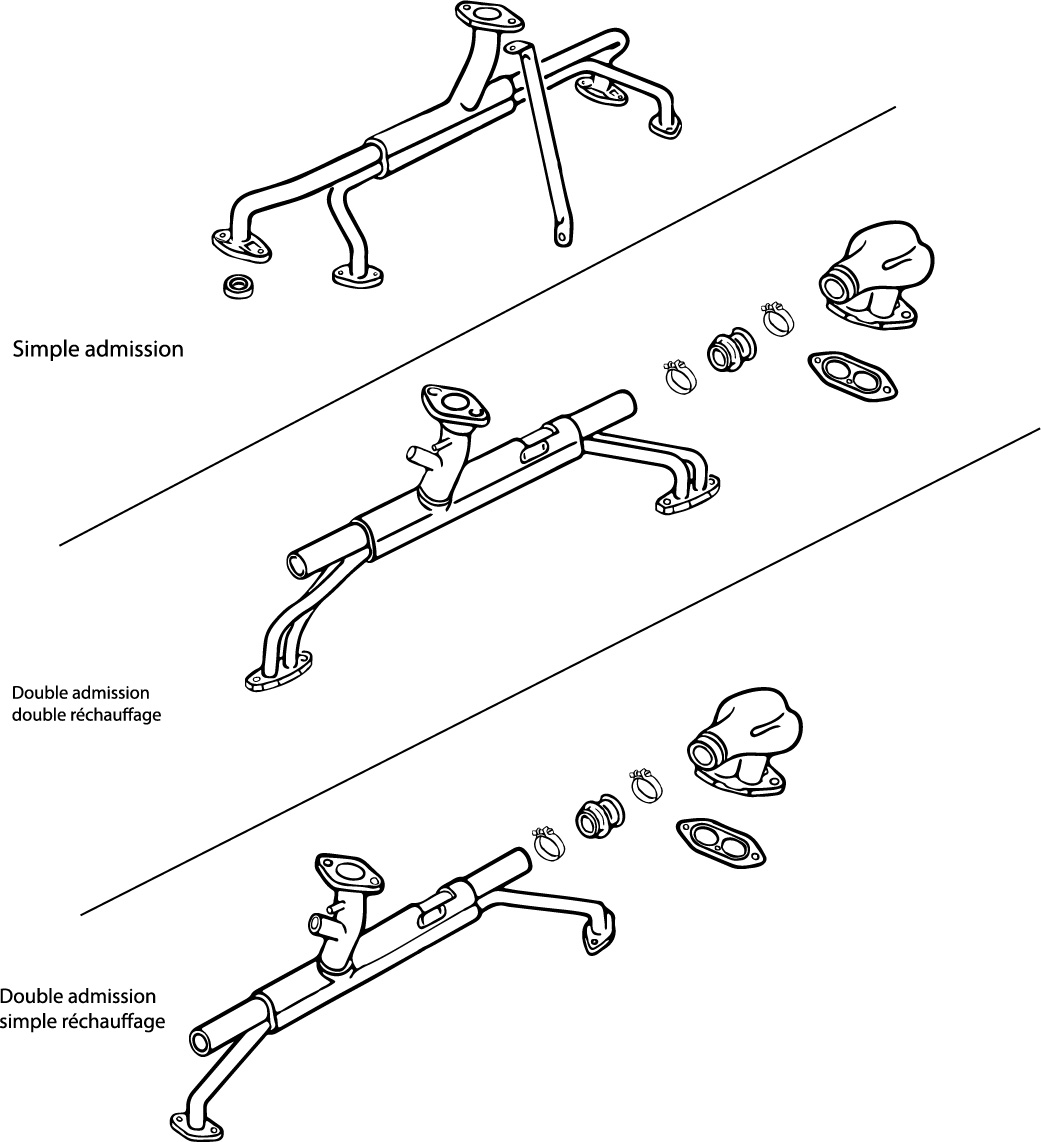 Simple admission

Double admission
double réchauffage

Double admission
simple réchauffage